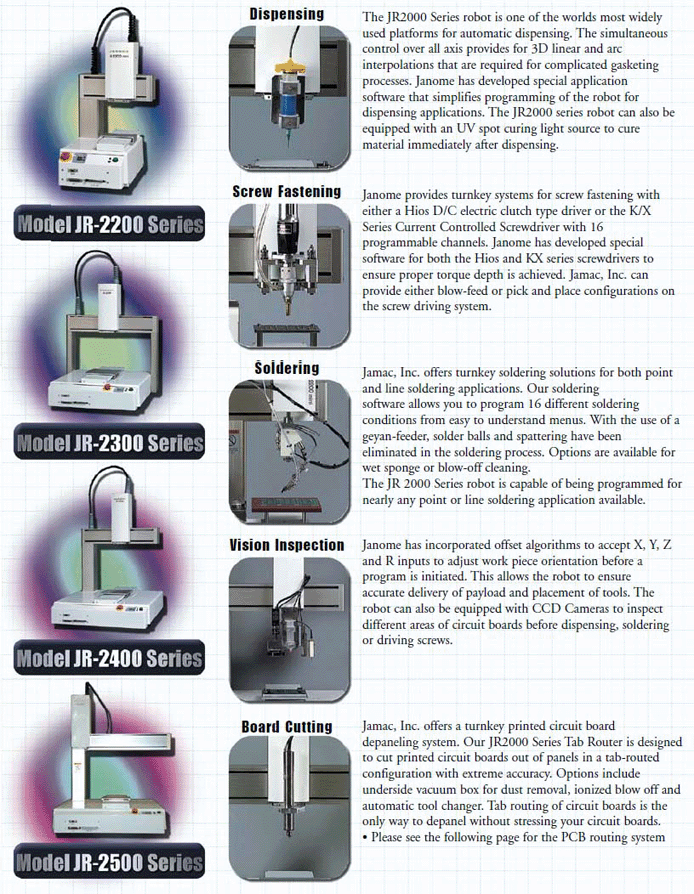 Model JR-2200 Series

Model JR-2300 Series

Model JR-2400 Series

Model JR-2500 Series

Dispensing

The JR2000 Series robot is one of the worlds most widely used platforms for automatic dispensing. The simultaneous control over all axis provides for 3D linear and arc interpolations that are required for complicated gasketing processes. Janome has developed special application software that simplifies programming of the robot for dispensing applications. The JR2000 series robot can also be equipped with an UV spot curing light source to cure material immediately after dispensing.

Screw Fastening

Janome provides turnkey systems for screw fastening with either a Hios D/C electric clutch type driver or the K/X Series Current Controlled Screwdriver with 16 programmable channels. Janome has developed special software for both the Hios and KX series screwdrivers to ensure proper torque depth is achieved. Jamac, Inc. can provide either blow-feed or pick and place configurations on the screw driving system.

Soldering

Jamac, Inc. offers turnkey soldering solutions for both point and line soldering applications. Our soldering software allows you to program 16 different soldering conditions from easy to understand menus. With the use of a geyan-feeder, solder balls and spattering have been eliminated in the soldering process. Options are available for wet sponge or blow-off cleaning.
The JR 2000 Series robot is capable of being programmed for nearly any point or line soldering application available.

Vision Inspection

Janome has incorporated offset algorithms to accept X, Y, Z and R inputs to adjust work piece orientation before a program is initiated. This allows the robot to ensure accurate delivery of payload and placement of tools. The robot can also be equipped with CCD Cameras to inspect different areas of circuit boards before dispensing, soldering or driving screws.

Board Cutting

Jamac, Inc. offers a turnkey printed circuit board depaneling system. Our JR2000 Series Tab Router is designed to cut printed circuit boards out of panels in a tab-routed configuration with extreme accuracy. Options include underside vacuum box for dust removal, ionized blow off and automatic tool changer. Tab routing of circuit boards is the only way to depanel without stressing your circuit boards.
• Please see the following page for the PCB routing system